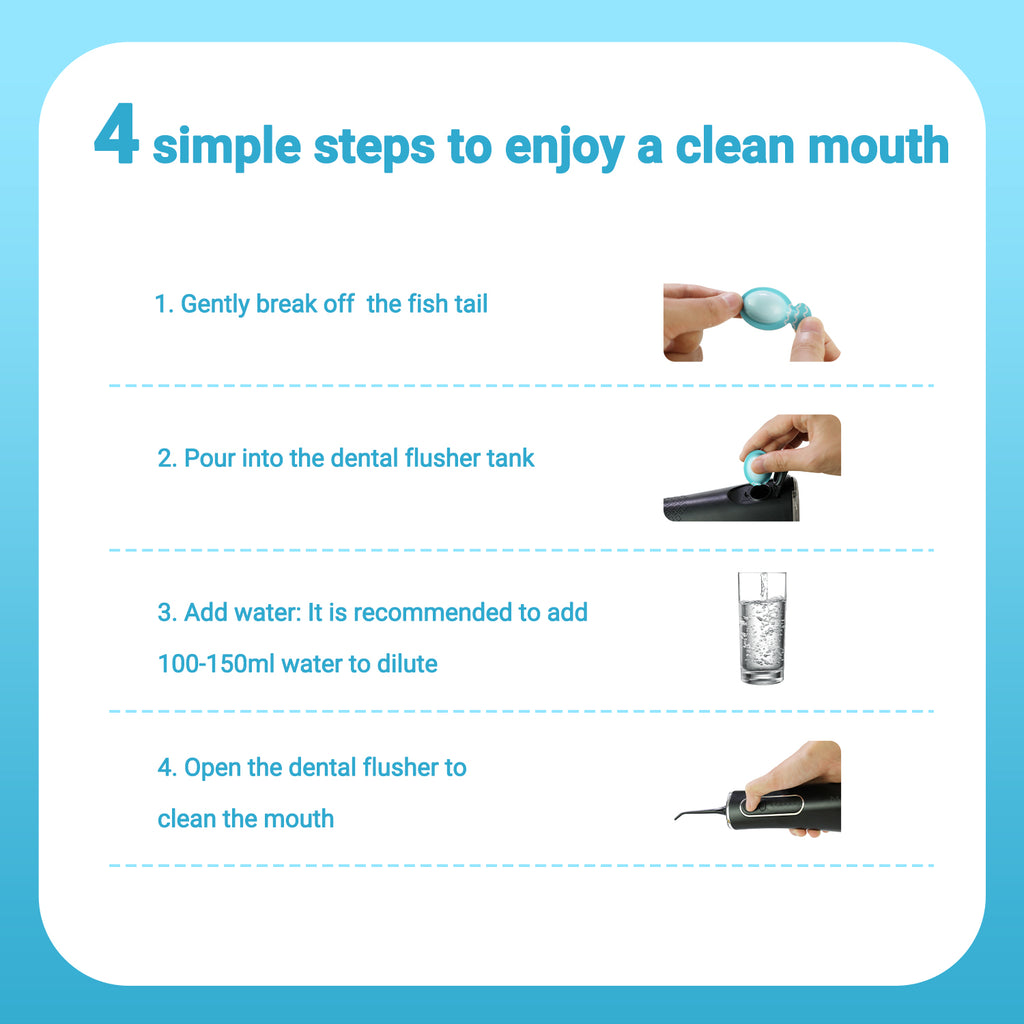 4 simple steps to enjoy a clean mouth

1. Gently break off the fish tail

2. Pour into the dental flusher tank

3. Add water: It is recommended to add 100-150ml water to dilute

4. Open the dental flusher to clean the mouth