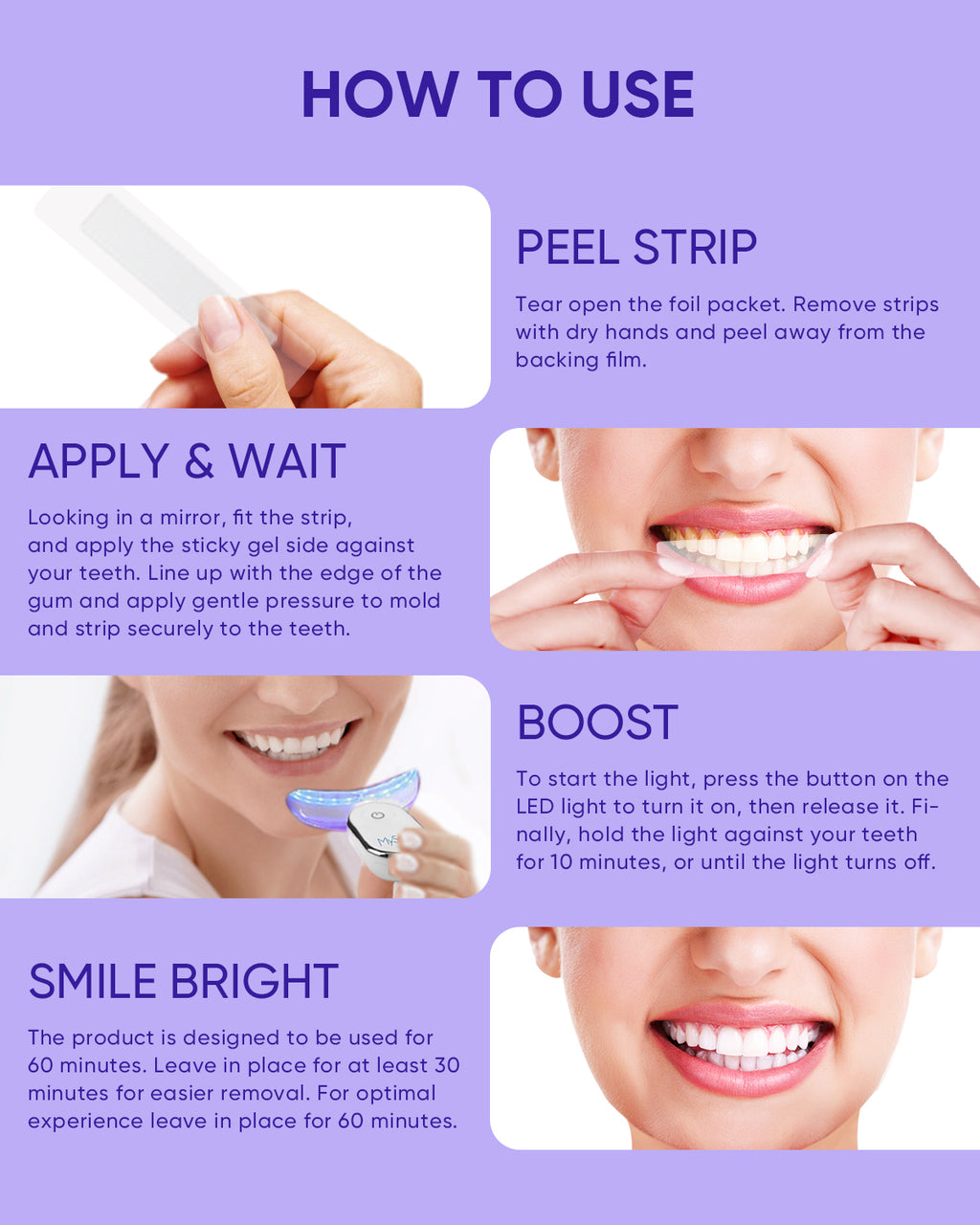 HOW TO USE

PEEL STRIP

Tear open the foil packet. Remove strips with dry hands and peel away from the backing film.

APPLY & WAIT

Looking in a mirror, fit the strip, and apply the sticky gel side against your teeth. Line up with the edge of the gum and apply gentle pressure to mold and strip securely to the teeth.

BOOST

To start the light, press the button on the LED light to turn it on, then release it. Finally, hold the light against your teeth for 10 minutes, or until the light turns off.

SMILE BRIGHT

The product is designed to be used for 60 minutes. Leave in place for at least 30 minutes for easier removal. For optimal experience leave in place for 60 minutes.